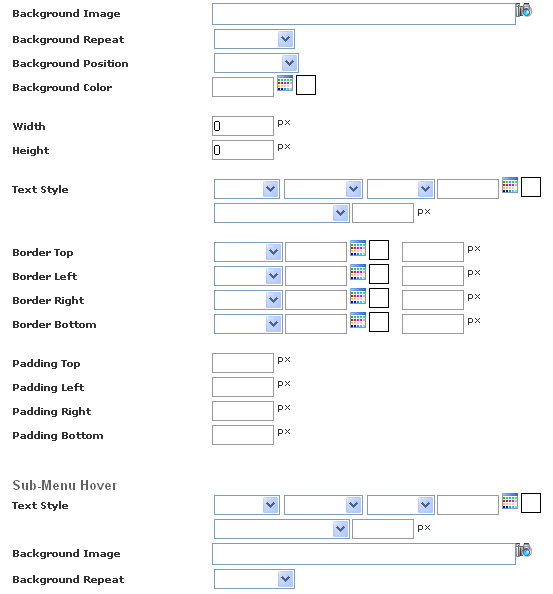 Background Image
Background Repeat
Background Position
Background Color

Width
0
px
Height
0
px

Text Style
px

Border Top
px
Border Left
px
Border Right
px
Border Bottom
px

Padding Top
px
Padding Left
px
Padding Right
px
Padding Bottom
px

Sub-Menu Hover
Text Style
px
Background Image
Background Repeat